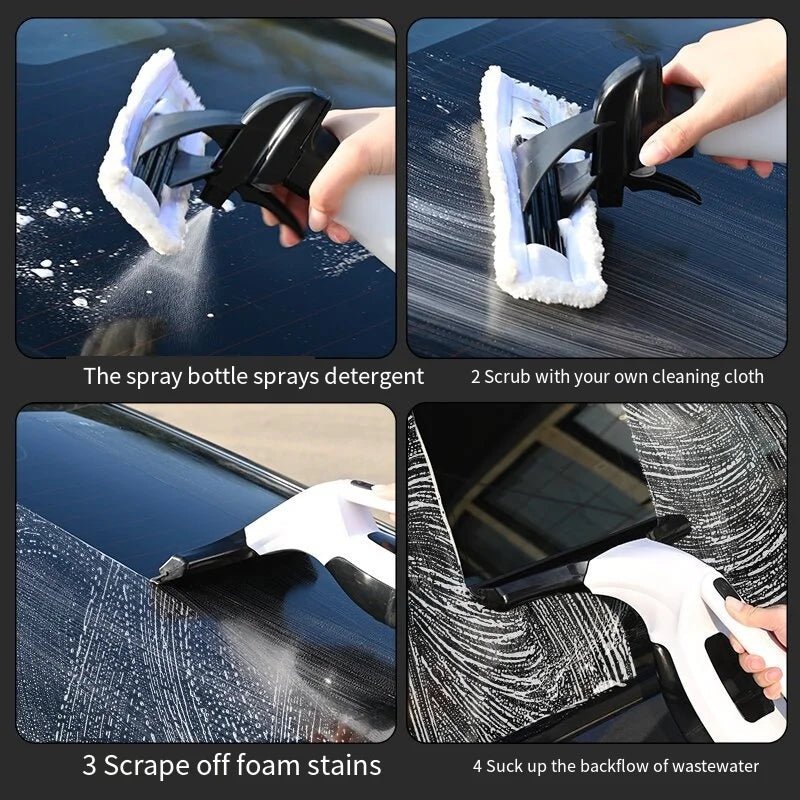 The spray bottle sprays detergent

2 Scrub with your own cleaning cloth

3 Scrape off foam stains

4 Suck up the backflow of wastewater